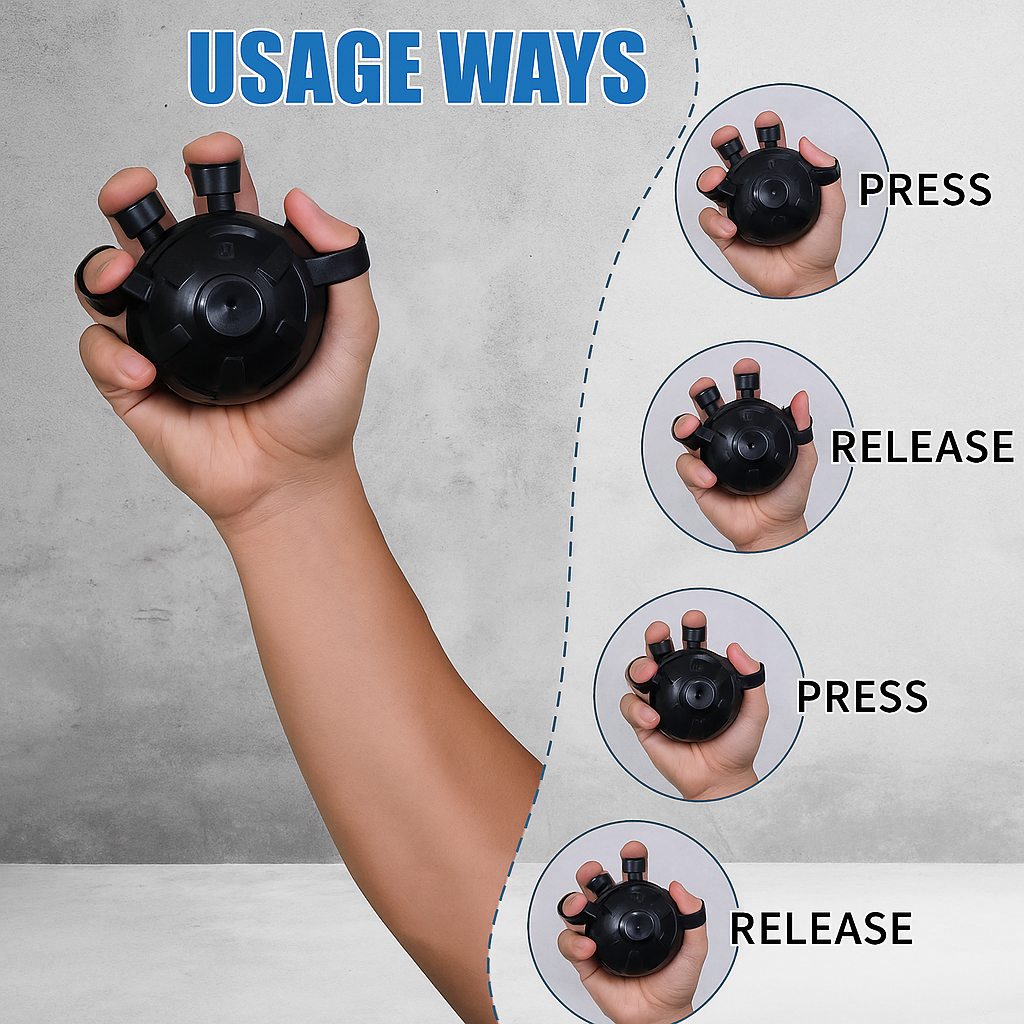 USAGE WAYS

PRESS

RELEASE

PRESS

RELEASE